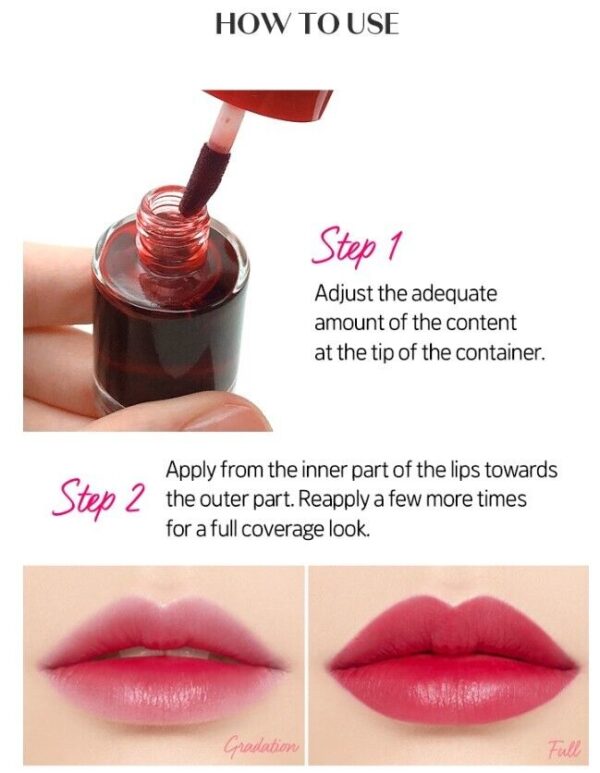 HOW TO USE

Step 1

Adjust the adequate amount of the content at the tip of the container.

Step 2

Apply from the inner part of the lips towards the outer part. Reapply a few more times for a full coverage look.

Gradation

Full